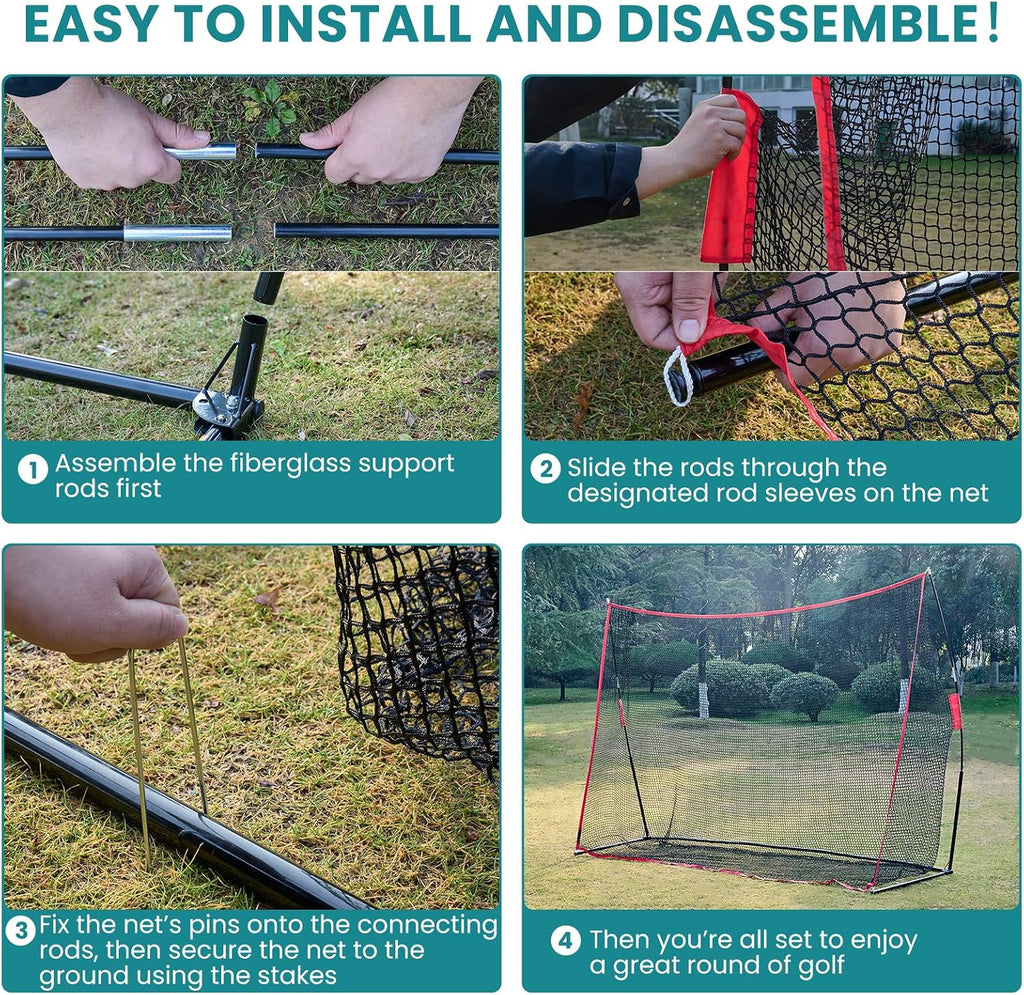 EASY TO INSTALL AND DISASSEMBLE!

1 Assemble the fiberglass support rods first

2 Slide the rods through the designated rod sleeves on the net

3 Fix the net's pins onto the connecting rods, then secure the net to the ground using the stakes

4 Then you're all set to enjoy a great round of golf